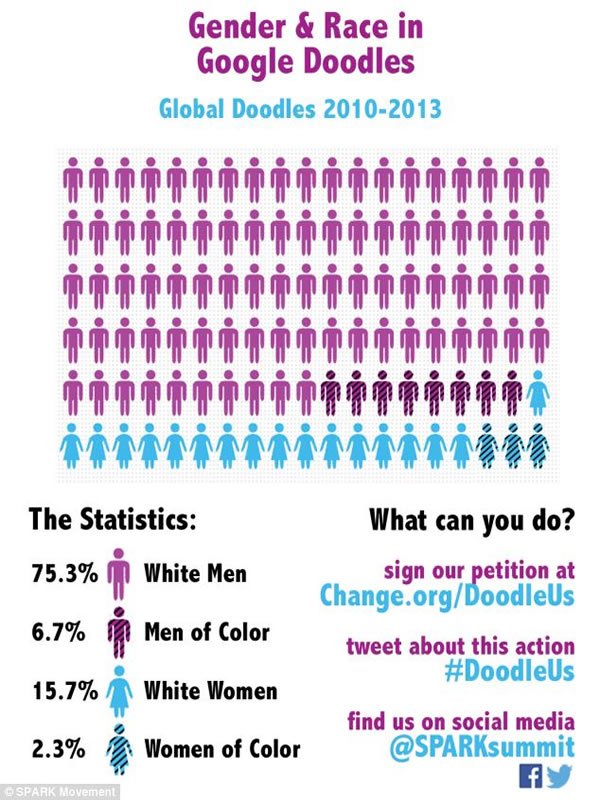 Gender & Race in Google Doodles

Global Doodles 2010-2013

The Statistics:

75.3% White Men

6.7% Men of Color

15.7% White Women

2.3% Women of Color

What can you do?

sign our petition at Change.org/DoodleUs

tweet about this action #DoodleUs

find us on social media @SPARKsummit

© SPARK Movement